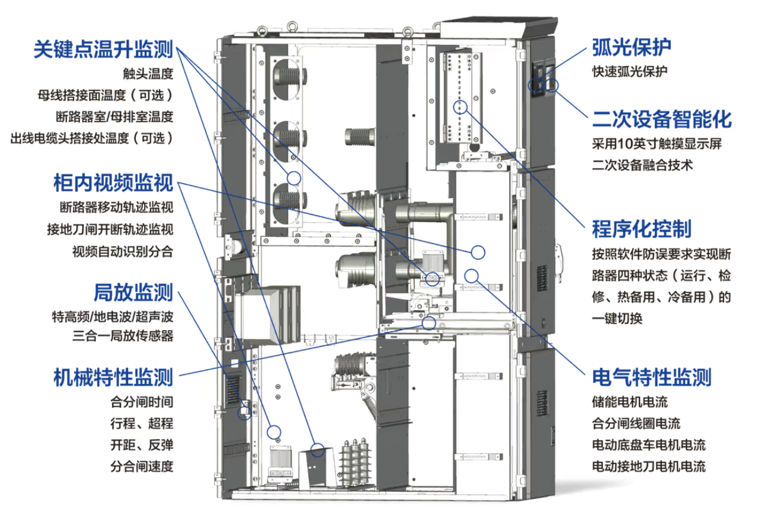 关键点温升监测
触头温度
母线搭接面温度（可选）
断路器室/母排室温度
出线电缆头搭接处温度（可选）

柜内视频监视
断路器移动轨迹监视
接地刀闸开断轨迹监视
视频自动识别分合

局放监测
特高频/地电波/超声波
三合一局放传感器

机械特性监测
合分闸时间
行程、超程
开距、反弹
分合闸速度

弧光保护
快速弧光保护

二次设备智能化
采用10英寸触摸显示屏
二次设备融合技术

程序化控制
按照软件防误要求实现断路器四种状态（运行、检修、热备用、冷备用）的一键切换

电气特性监测
储能电机电流
合分闸线圈电流
电动底盘车电机电流
电动接地刀电机电流